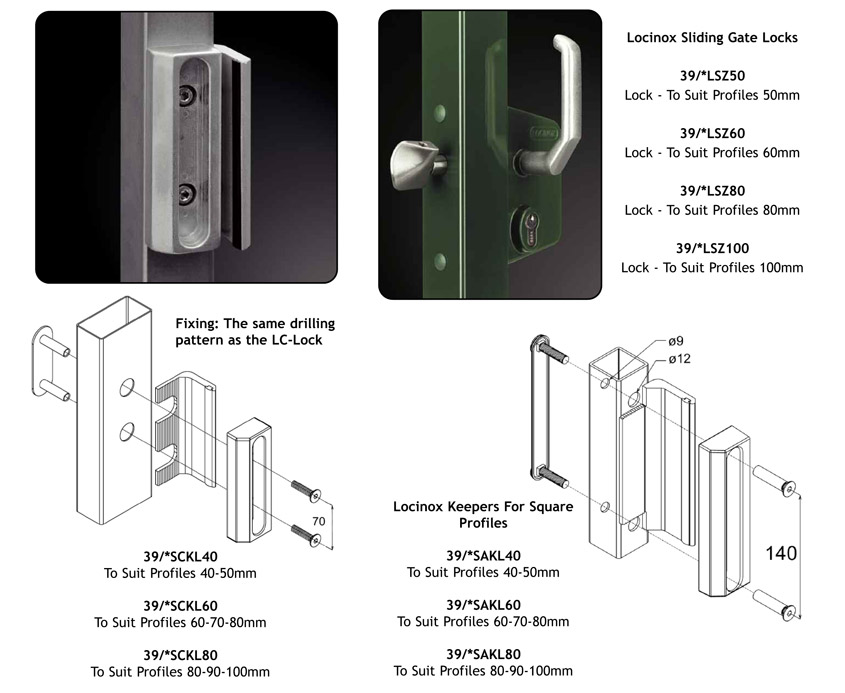 Locinox Sliding Gate Locks

39/*LSZ50
Lock - To Suit Profiles 50mm

39/*LSZ60
Lock - To Suit Profiles 60mm

39/*LSZ80
Lock - To Suit Profiles 80mm

39/*LSZ100
Lock - To Suit Profiles 100mm

Fixing: The same drilling pattern as the LC-Lock

70

39/*SCKL40
To Suit Profiles 40-50mm

39/*SCKL60
To Suit Profiles 60-70-80mm

39/*SCKL80
To Suit Profiles 80-90-100mm

ø9
ø12

140

Locinox Keepers For Square Profiles

39/*SAKL40
To Suit Profiles 40-50mm

39/*SAKL60
To Suit Profiles 60-70-80mm

39/*SAKL80
To Suit Profiles 80-90-100mm